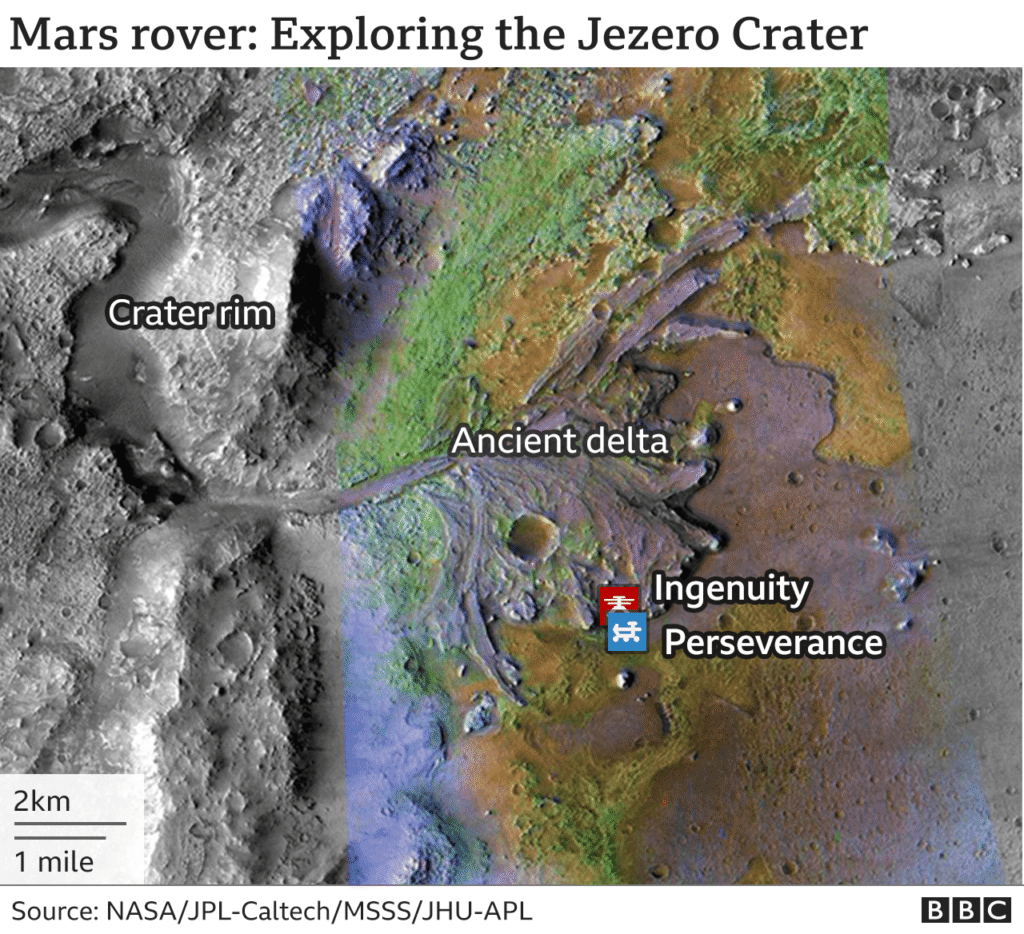 Mars rover: Exploring the Jezero Crater

Crater rim

Ancient delta

Ingenuity

Perseverance

2km

1 mile

Source: NASA/JPL-Caltech/MSSS/JHU-APL

BBC